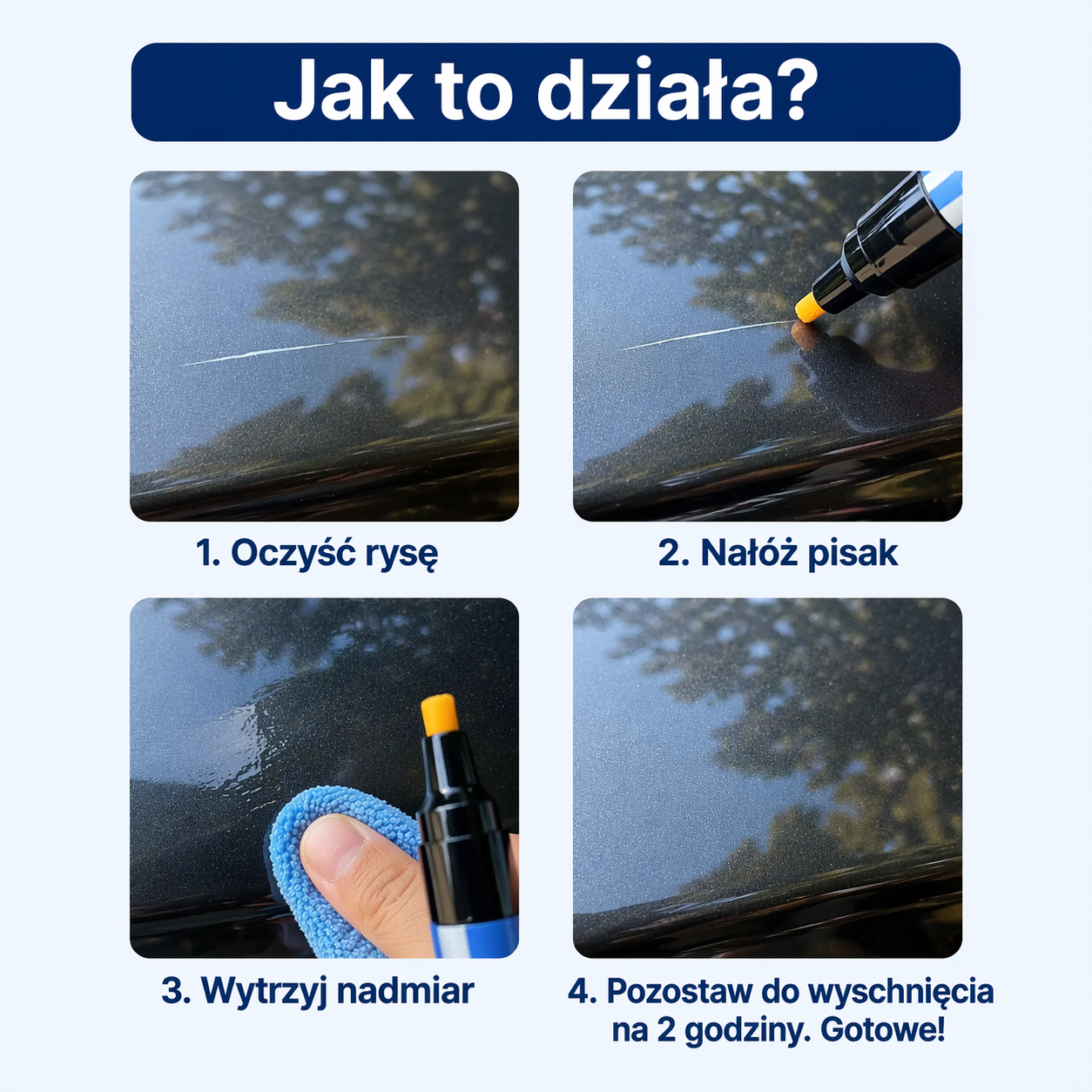 Jak to działa?

1. Oczyść rysę

2. Nałóż pisak

3. Wytrzyj nadmiar

4. Pozostaw do wyschnięcia na 2 godziny. Gotowe!