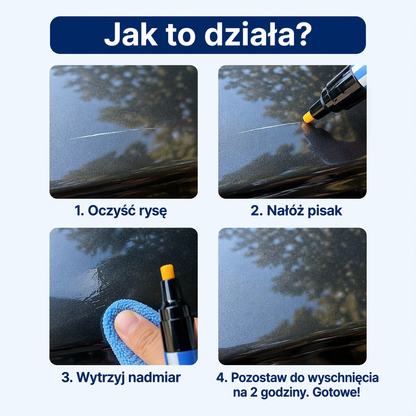 Jak to działa?

1. Oczyść rysę

2. Nałóż pisak

3. Wytrzyj nadmiar

4. Pozostaw do wyschnięcia na 2 godziny. Gotowe!